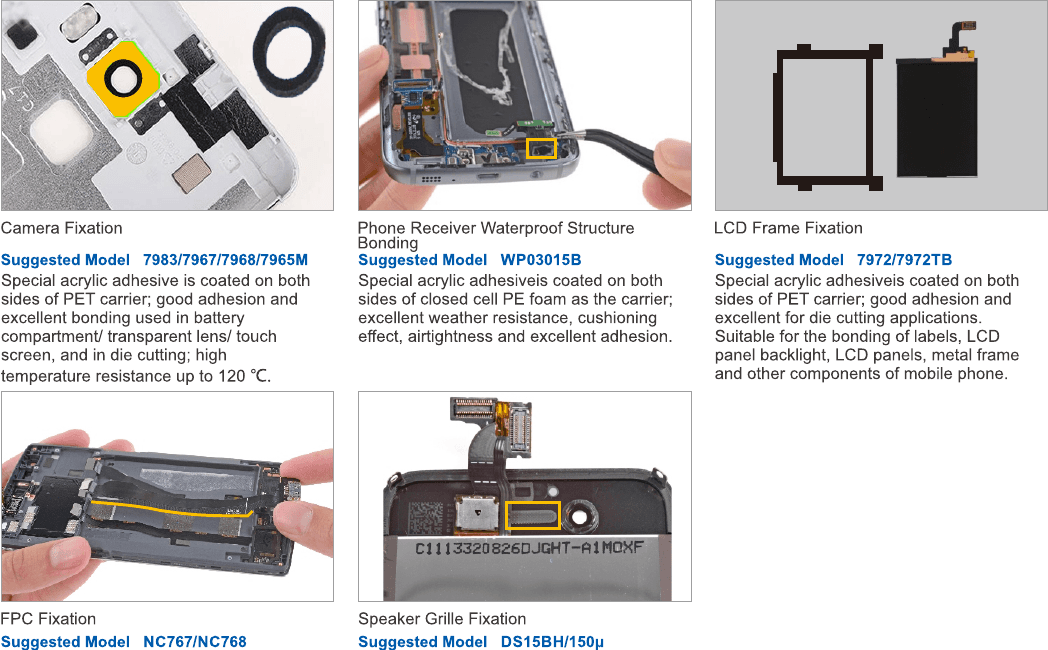 Camera Fixation

Suggested Model 7983/7967/7968/7965M

Special acrylic adhesive is coated on both sides of PET carrier; good adhesion and excellent bonding used in battery compartment/ transparent lens/ touch screen, and in die cutting; high temperature resistance up to 120 ℃.

Phone Receiver Waterproof Structure Bonding

Suggested Model WP03015B

Special acrylic adhesiveis coated on both sides of closed cell PE foam as the carrier; excellent weather resistance, cushioning effect, airtightness and excellent adhesion.

LCD Frame Fixation

Suggested Model 7972/7972TB

Special acrylic adhesiveis coated on both sides of PET carrier; good adhesion and excellent for die cutting applications. Suitable for the bonding of labels, LCD panel backlight, LCD panels, metal frame and other components of mobile phone.

C1113320826DJGHT-A1MOXF

FPC Fixation

Suggested Model NC767/NC768

Speaker Grille Fixation

Suggested Model DS15BH/150μ